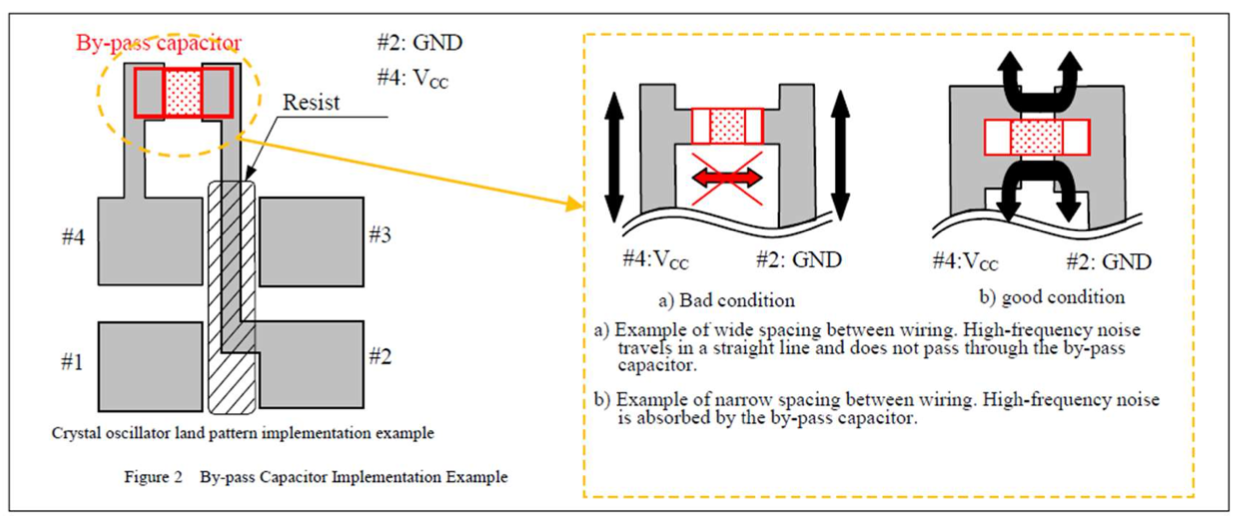 By-pass capacitor

#2: GND

#4: $V_{CC}$

Resist

#4

#3

#1

#2

Crystal oscillator land pattern implementation example

Figure 2 By-pass Capacitor Implementation Example

#4:$V_{CC}$ #2: GND

a) Bad condition

#4:$V_{CC}$ #2: GND

b) good condition

a) Example of wide spacing between wiring. High-frequency noise travels in a straight line and does not pass through the by-pass capacitor.

b) Example of narrow spacing between wiring. High-frequency noise is absorbed by the by-pass capacitor.