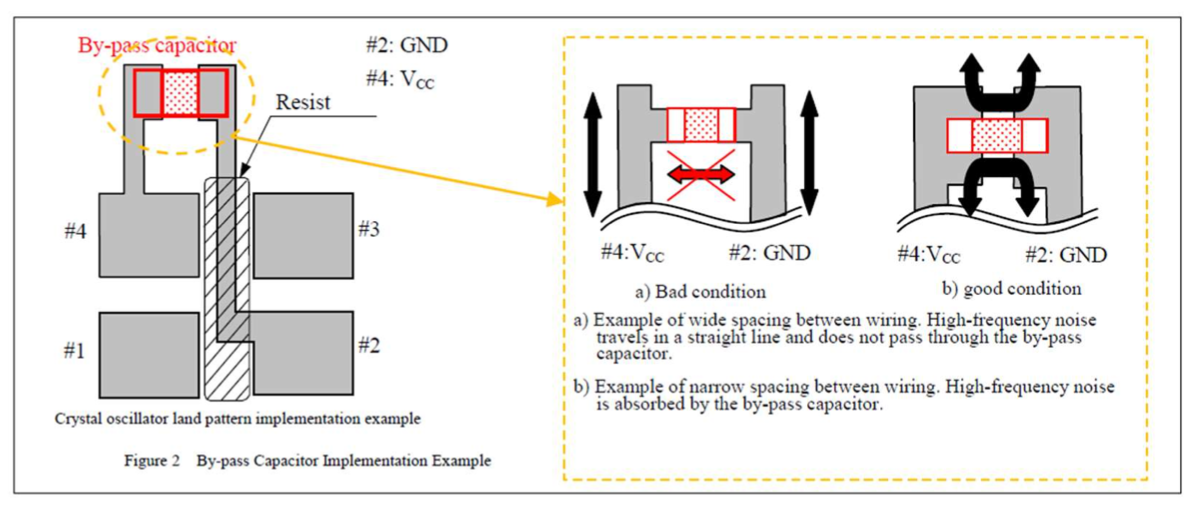 By-pass capacitor

#2: GND

#4: $V_{CC}$

Resist

#4

#3

#1

#2

Crystal oscillator land pattern implementation example

Figure 2 By-pass Capacitor Implementation Example

#4:$V_{CC}$

#2: GND

a) Bad condition

#4:$V_{CC}$

#2: GND

b) good condition

a) Example of wide spacing between wiring. High-frequency noise travels in a straight line and does not pass through the by-pass capacitor.

b) Example of narrow spacing between wiring. High-frequency noise is absorbed by the by-pass capacitor.